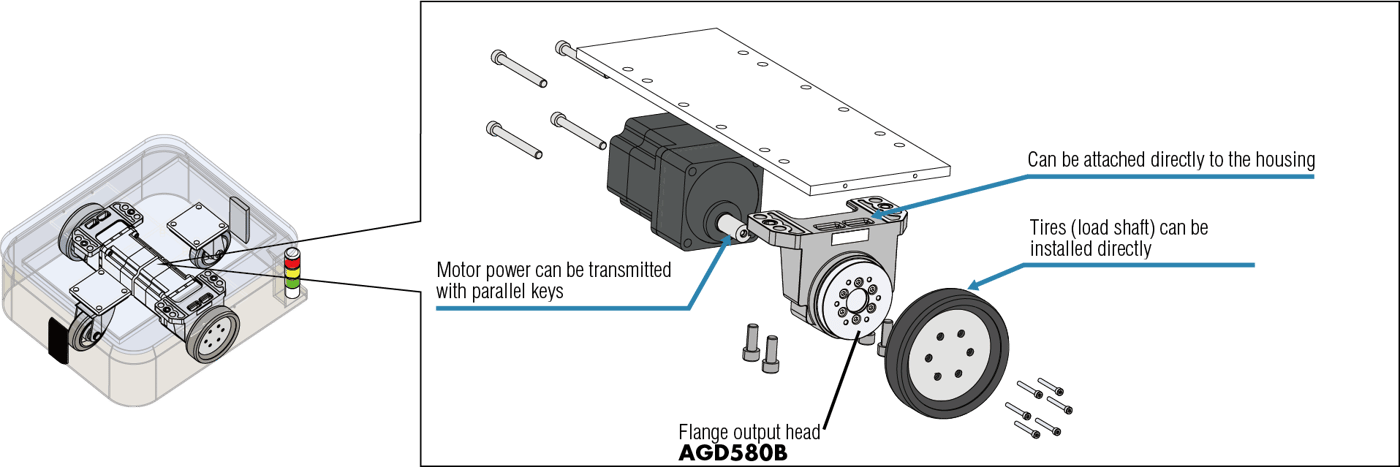 Can be attached directly to the housing

Tires (load shaft) can be installed directly

Motor power can be transmitted with parallel keys

Flange output head
AGD580B