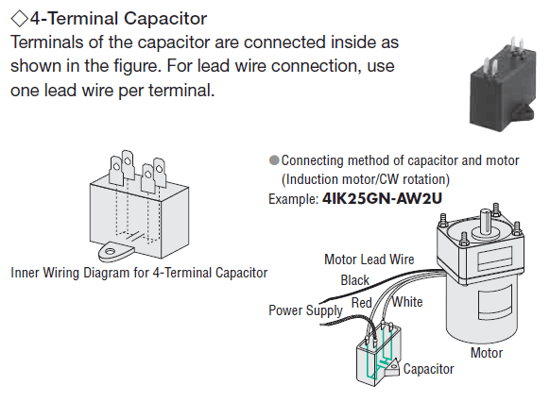 ◇4-Terminal Capacitor
Terminals of the capacitor are connected inside as shown in the figure. For lead wire connection, use one lead wire per terminal.

Inner Wiring Diagram for 4-Terminal Capacitor

●Connecting method of capacitor and motor (Induction motor/CW rotation)
Example: 4IK25GN-AW2U

Motor Lead Wire
Black
Red
White
Power Supply
Motor
Capacitor